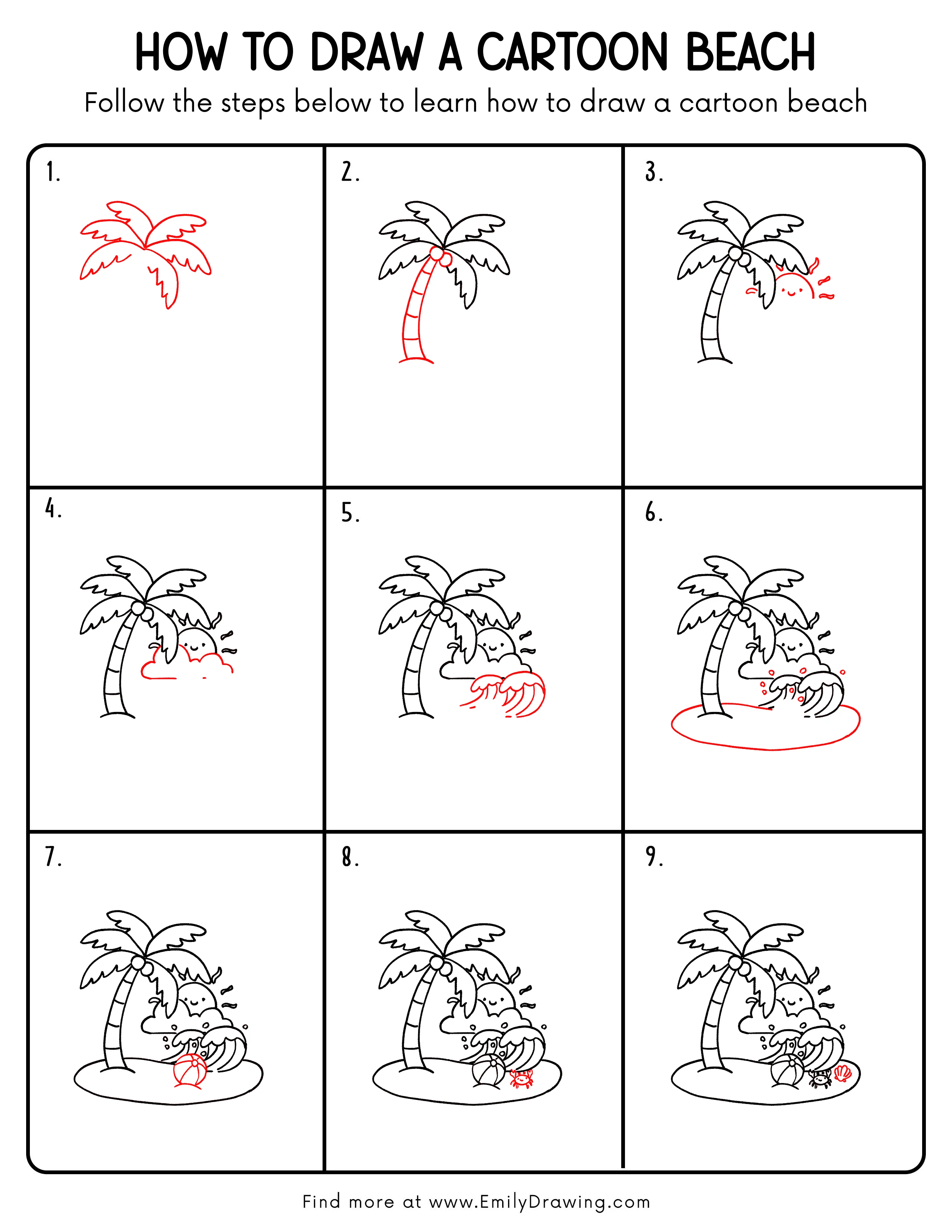 HOW TO DRAW A CARTOON BEACH

Follow the steps below to learn how to draw a cartoon beach

1.

2.

3.

4.

5.

6.

7.

8.

9.

Find more at www.EmilyDrawing.com